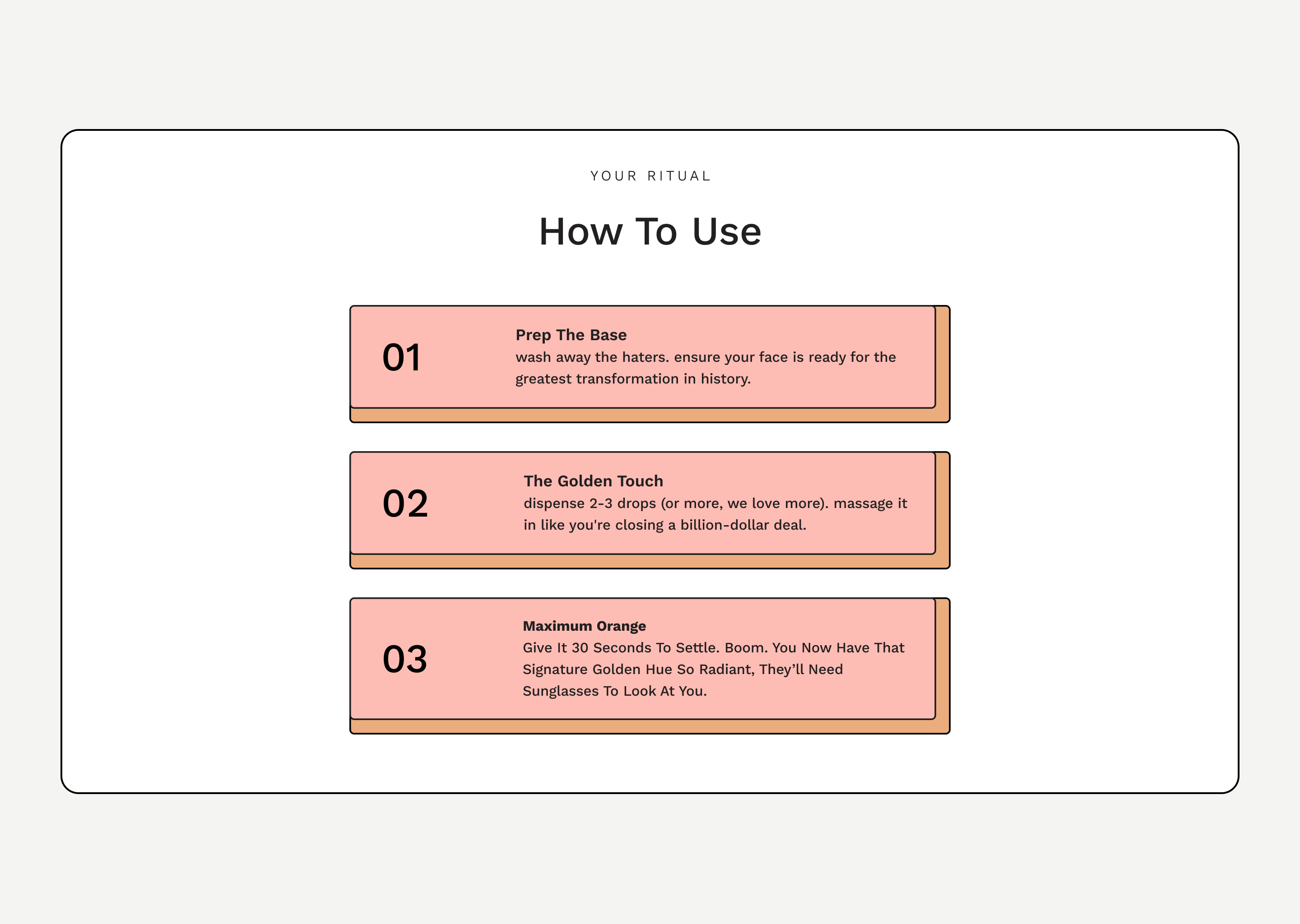 YOUR RITUAL

How To Use

01

Prep The Base
wash away the haters. ensure your face is ready for the greatest transformation in history.

02

The Golden Touch
dispense 2-3 drops (or more, we love more). massage it in like you're closing a billion-dollar deal.

03

Maximum Orange
Give It 30 Seconds To Settle. Boom. You Now Have That Signature Golden Hue So Radiant, They’ll Need Sunglasses To Look At You.