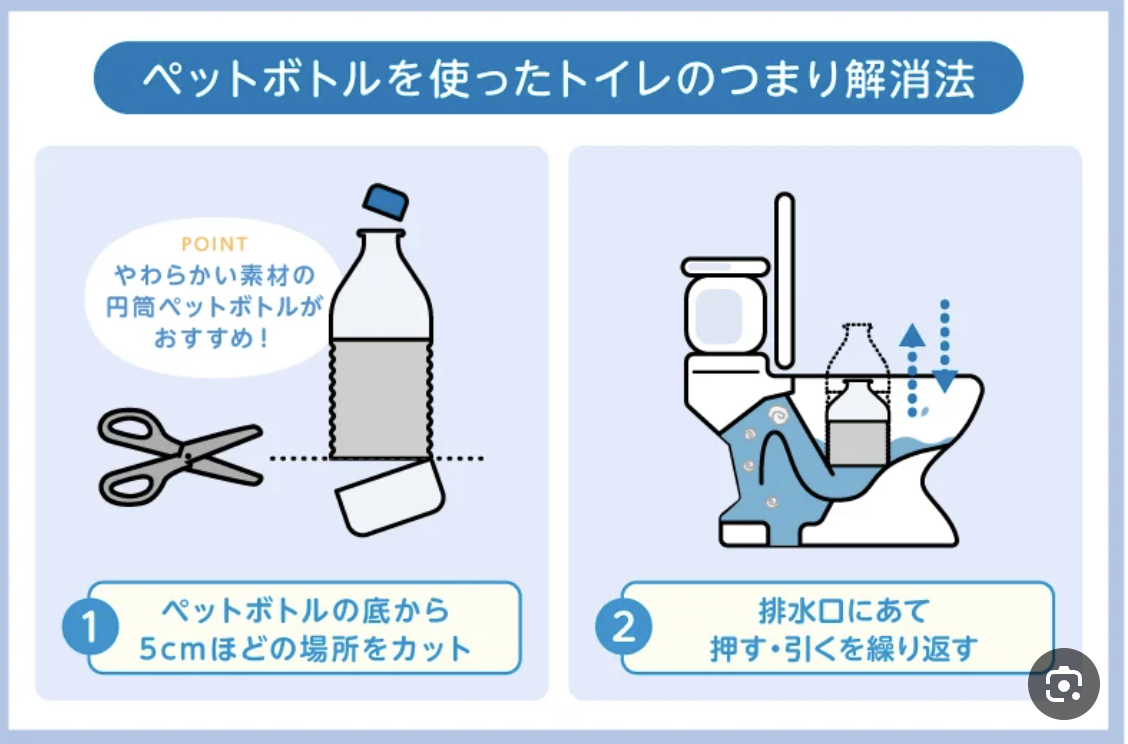 ペットボトルを使ったトイレのつまり解消法

POINT
やわらかい素材の円筒ペットボトルがおすすめ！

1 ペットボトルの底から5cmほどの場所をカット

2 排水口にあて押す・引くを繰り返す